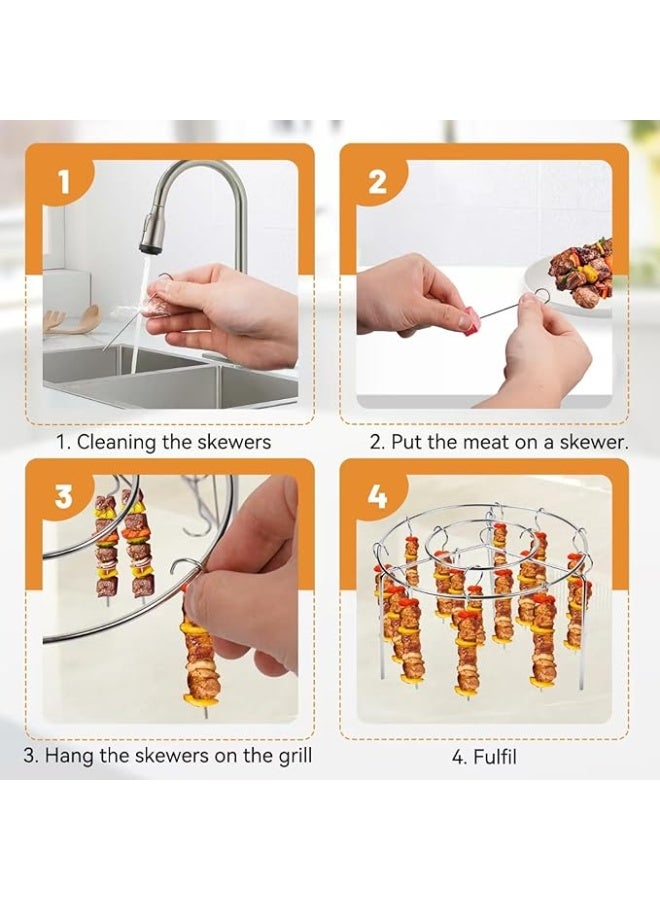 1

1. Cleaning the skewers

2

2. Put the meat on a skewer.

3

3. Hang the skewers on the grill

4

4. Fulfil